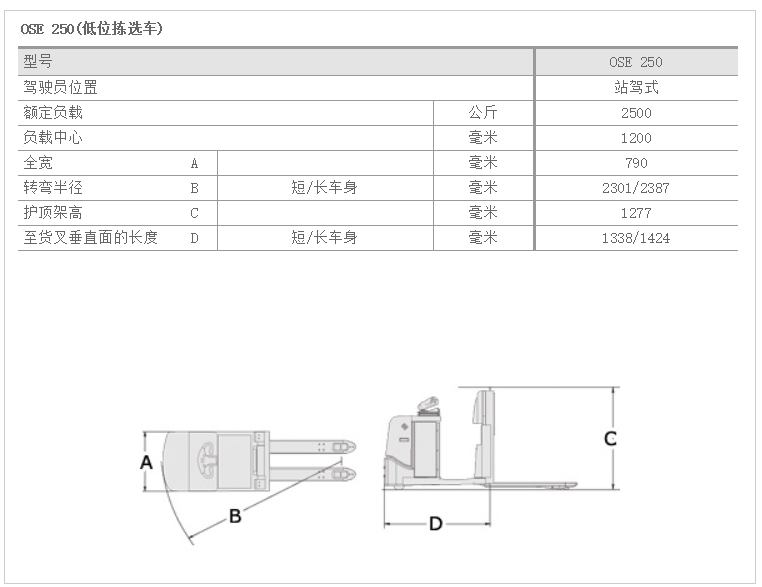 OSE 250(低位拣选车)

| 型号 | | | | OSE 250 |
|---|---|---|---|---|
| 驾驶员位置 | | | | 站驾式 |
| 额定负载 | | | 公斤 | 2500 |
| 负载中心 | | | 毫米 | 1200 |
| 全宽 | A | | 毫米 | 790 |
| 转弯半径 | B | 短/长车身 | 毫米 | 2301/2387 |
| 护顶架高 | C | | 毫米 | 1277 |
| 至货叉垂直面的长度 | D | 短/长车身 | 毫米 | 1338/1424 |

A
B
C
D