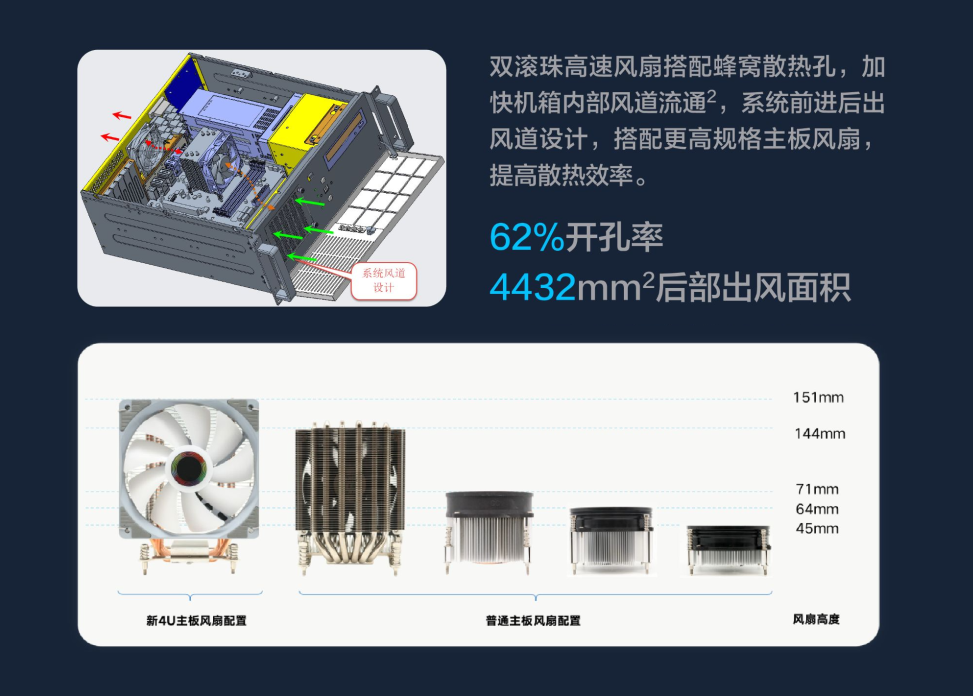 系统风道设计

双滚珠高速风扇搭配蜂窝散热孔，加快机箱内部风道流通$^2$，系统前进后出风道设计，搭配更高规格主板风扇，提高散热效率。

62%开孔率

4432mm$^2$后部出风面积

151mm
144mm
71mm
64mm
45mm

新4U主板风扇配置

普通主板风扇配置

风扇高度