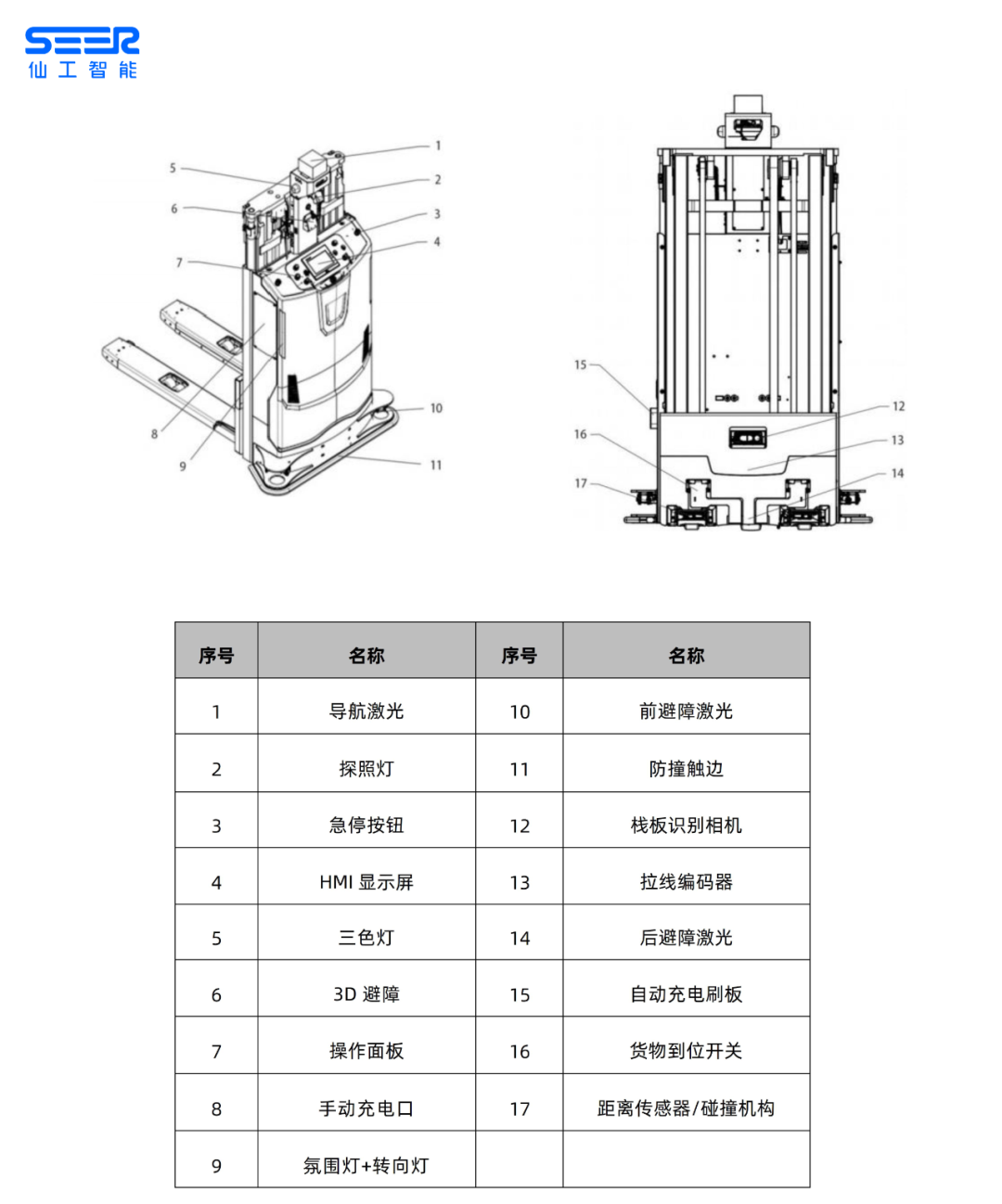 SEER
仙工智能

5
6
7
8
9
1
2
3
4
10
11

15
16
17
12
13
14

| 序号 | 名称 | 序号 | 名称 |
|---|---|---|---|
| 1 | 导航激光 | 10 | 前避障激光 |
| 2 | 探照灯 | 11 | 防撞触边 |
| 3 | 急停按钮 | 12 | 栈板识别相机 |
| 4 | HMI 显示屏 | 13 | 拉线编码器 |
| 5 | 三色灯 | 14 | 后避障激光 |
| 6 | 3D 避障 | 15 | 自动充电刷板 |
| 7 | 操作面板 | 16 | 货物到位开关 |
| 8 | 手动充电口 | 17 | 距离传感器/碰撞机构 |
| 9 | 氛围灯+转向灯 | | |