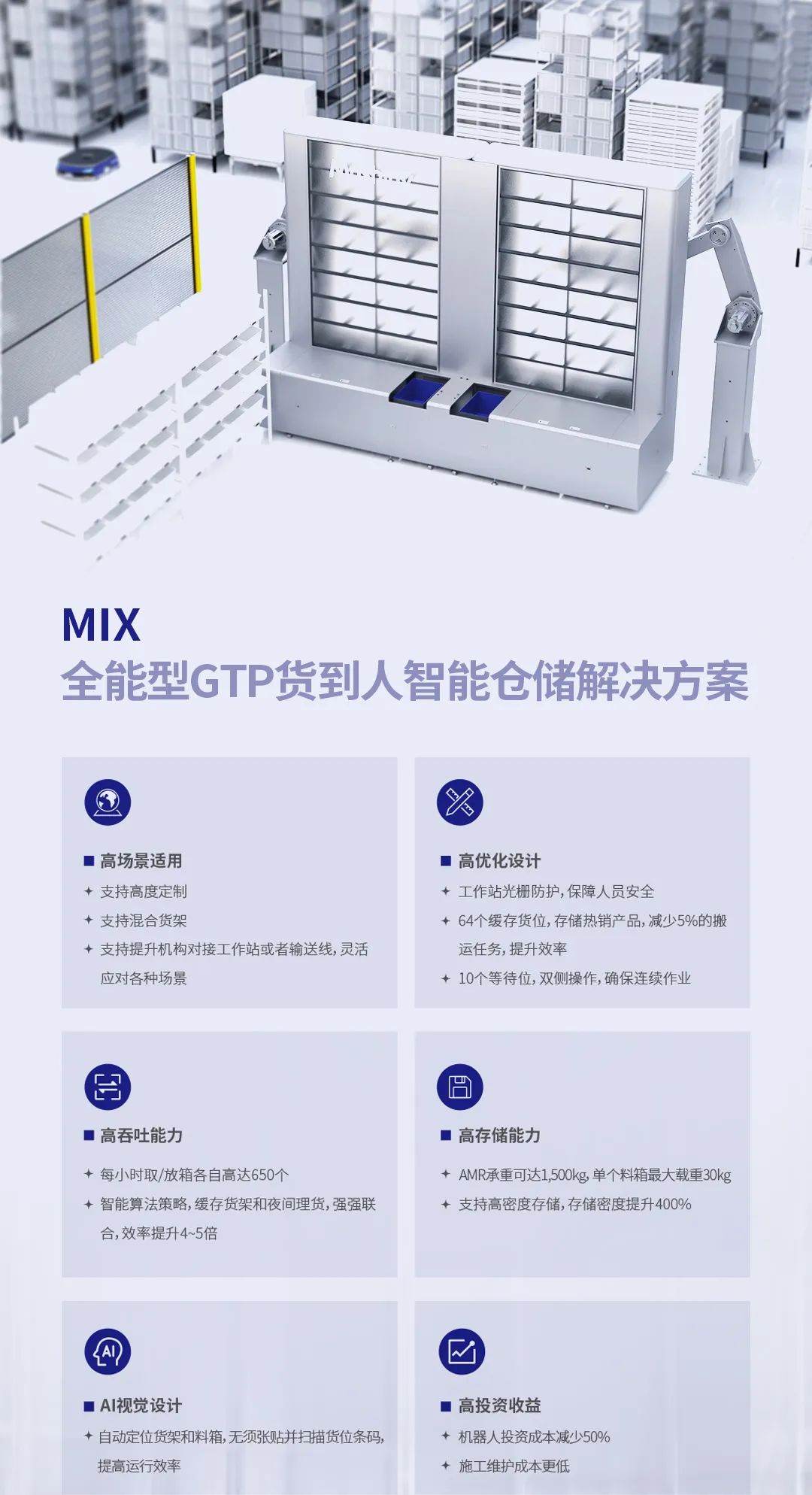 MIX
全能型GTP货到人智能仓储解决方案

■ 高场景适用
✦ 支持高度定制
✦ 支持混合货架
✦ 支持提升机构对接工作站或者输送线，灵活应对各种场景

■ 高优化设计
✦ 工作站光栅防护，保障人员安全
✦ 64个缓存货位，存储热销产品，减少5%的搬运任务，提升效率
✦ 10个等待位，双侧操作，确保连续作业

■ 高吞吐能力
✦ 每小时取/放箱各自高达650个
✦ 智能算法策略，缓存货架和夜间理货，强强联合，效率提升4~5倍

■ 高存储能力
✦ AMR承重可达1,500kg，单个料箱最大载重30kg
✦ 支持高密度存储，存储密度提升400%

■ AI视觉设计
✦ 自动定位货架和料箱，无须张贴并扫描货位条码，提高运行效率

■ 高投资收益
✦ 机器人投资成本减少50%
✦ 施工维护成本更低