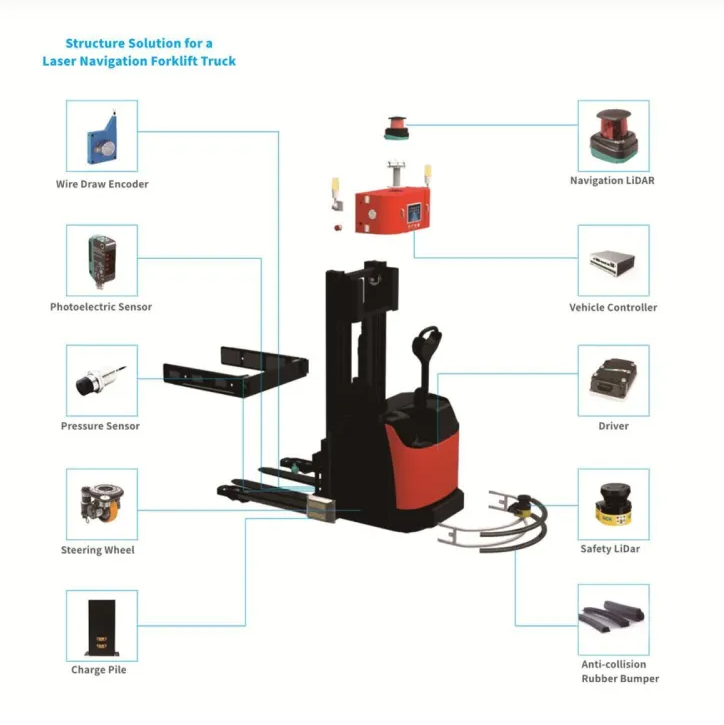 Structure Solution for a Laser Navigation Forklift Truck

Wire Draw Encoder

Photoelectric Sensor

Pressure Sensor

Steering Wheel

Charge Pile

Navigation LiDAR

Vehicle Controller

Driver

Safety LiDar

Anti-collision Rubber Bumper