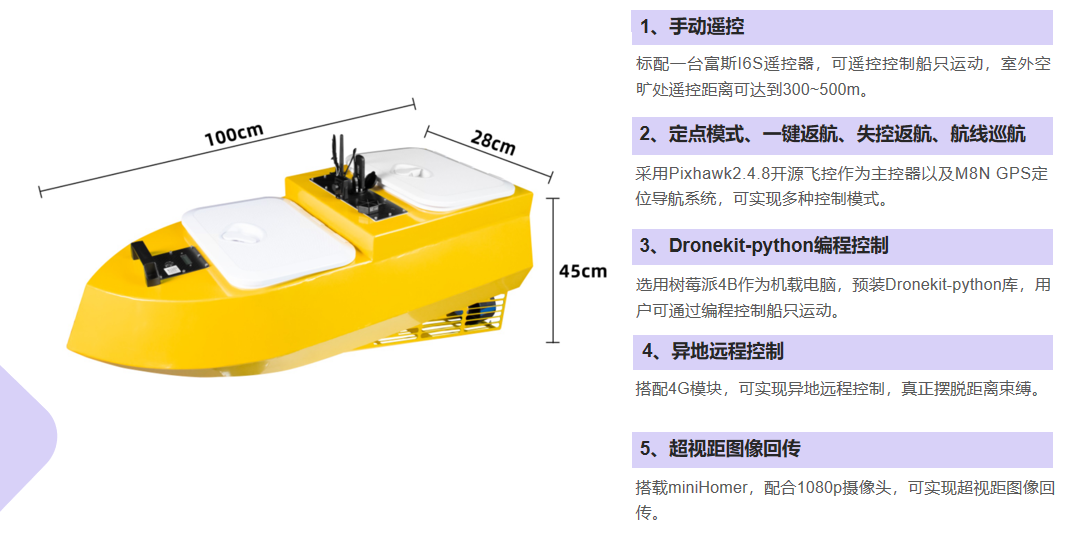 100cm

28cm

45cm

1、手动遥控

标配一台富斯I6S遥控器，可遥控控制船只运动，室外空旷处遥控距离可达到300~500m。

2、定点模式、一键返航、失控返航、航线巡航

采用Pixhawk2.4.8开源飞控作为主控器以及M8N GPS定位导航系统，可实现多种控制模式。

3、Dronekit-python编程控制

选用树莓派4B作为机载电脑，预装Dronekit-python库，用户可通过编程控制船只运动。

4、异地远程控制

搭配4G模块，可实现异地远程控制，真正摆脱距离束缚。

5、超视距图像回传

搭载miniHomer，配合1080p摄像头，可实现超视距图像回传。