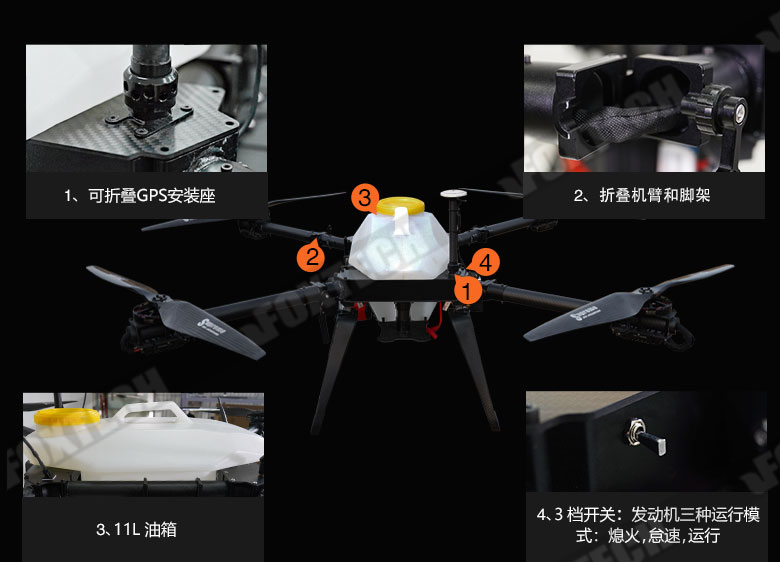 1、可折叠GPS安装座

2、折叠机臂和脚架

3

2

4

1

3、11L 油箱

4、3 档开关：发动机三种运行模式：熄火，怠速，运行

FOXTECH