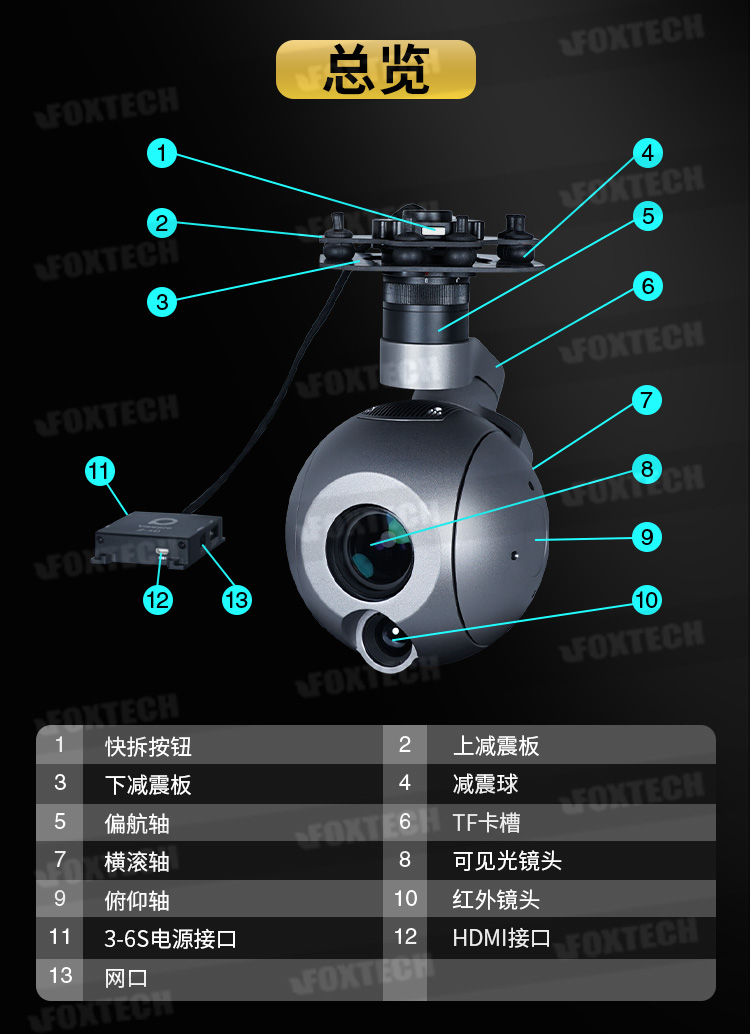 总览

FOXTECH

1
2
3
4
5
6
7
8
9
10
11
12
13

| 1 | 快拆按钮 | 2 | 上减震板 |
|---|---|---|---|
| 3 | 下减震板 | 4 | 减震球 |
| 5 | 偏航轴 | 6 | TF卡槽 |
| 7 | 横滚轴 | 8 | 可见光镜头 |
| 9 | 俯仰轴 | 10 | 红外镜头 |
| 11 | 3-6S电源接口 | 12 | HDMI接口 |
| 13 | 网口 | | |