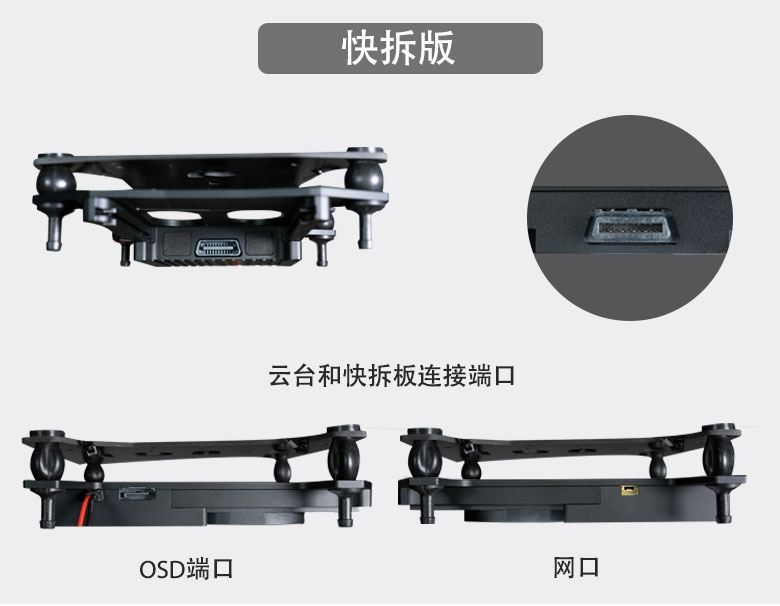 快拆版

云台和快拆板连接端口

OSD端口

网口