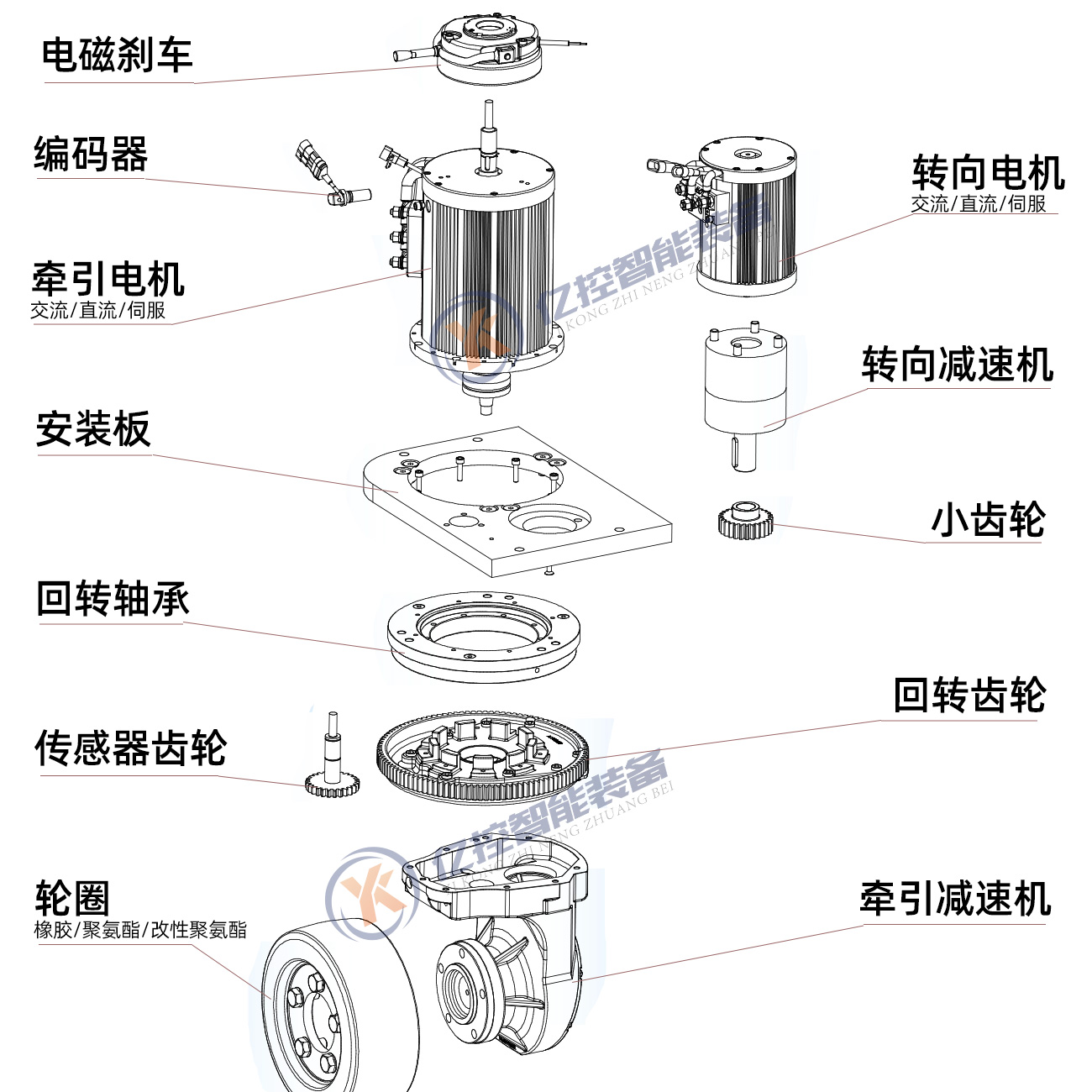 电磁刹车

编码器

牵引电机
交流/直流/伺服

安装板

回转轴承

传感器齿轮

轮圈
橡胶/聚氨酯/改性聚氨酯

转向电机
交流/直流/伺服

转向减速机

小齿轮

回转齿轮

牵引减速机

亿控智能装备
YI KONG ZHI NENG ZHUANG BEI

亿控智能装备
YI KONG ZHI NENG ZHUANG BEI