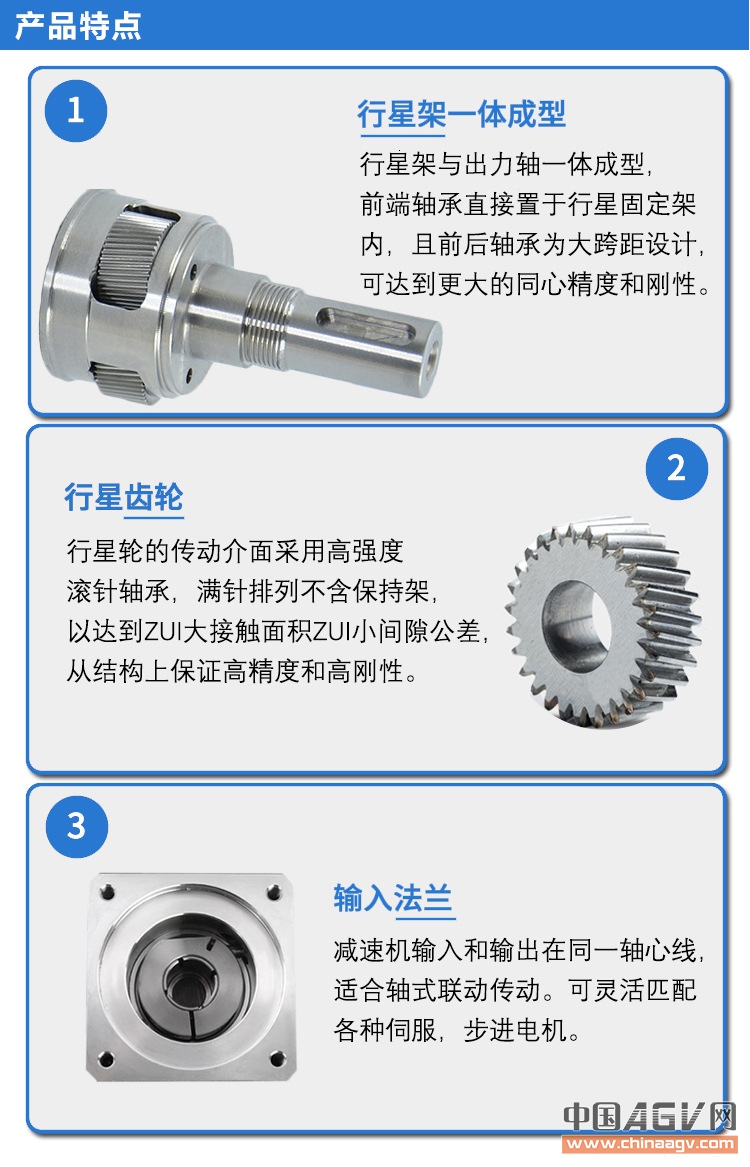 产品特点

1

行星架一体成型

行星架与出力轴一体成型，前端轴承直接置于行星固定架内，且前后轴承为大跨距设计，可达到更大的同心精度和刚性。

2

行星齿轮

行星轮的传动介面采用高强度滚针轴承，满针排列不含保持架，以达到ZUI大接触面积ZUI小间隙公差，从结构上保证高精度和高刚性。

3

输入法兰

减速机输入和输出在同一轴心线，适合轴式联动传动。可灵活匹配各种伺服，步进电机。

中国AGV网
www.chinaagv.com