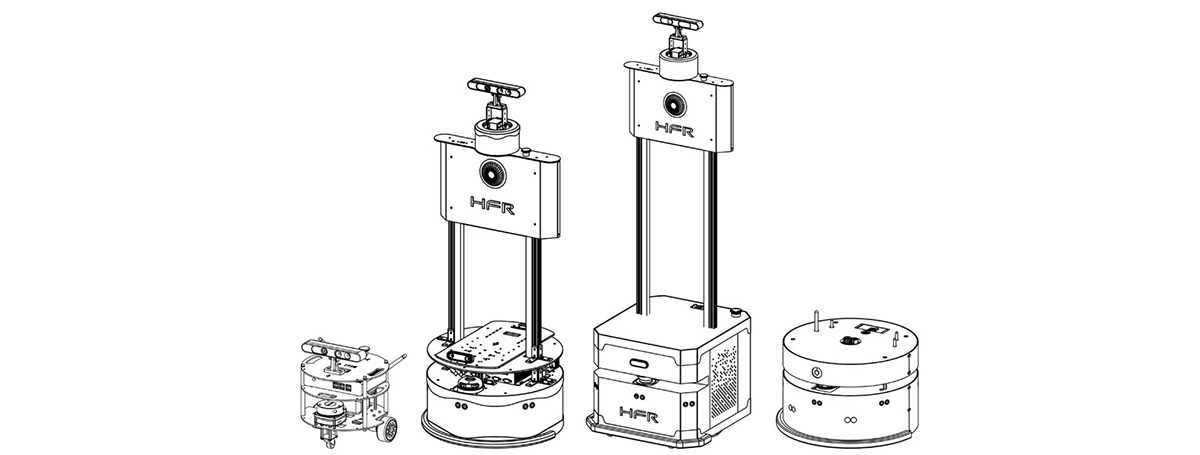 HFR

HFR

HFR