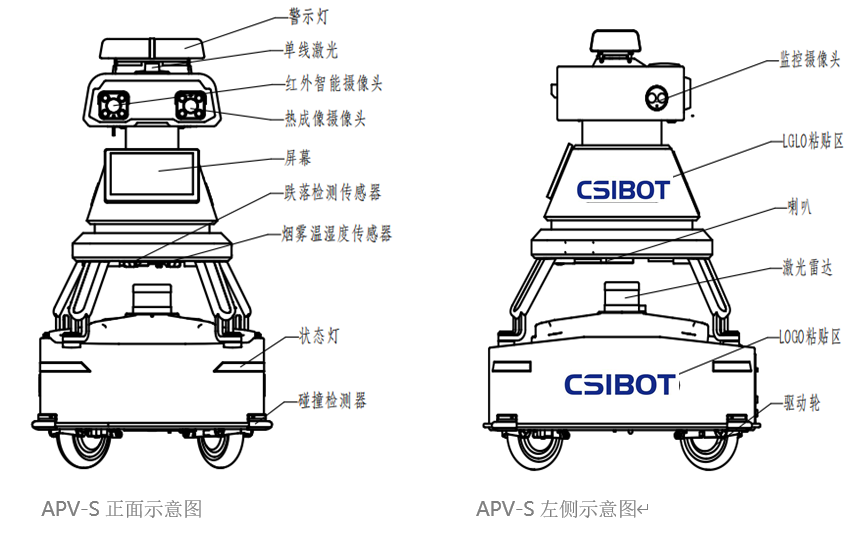 警示灯
单线激光
红外智能摄像头
热成像摄像头
屏幕
跌落检测传感器
烟雾温湿度传感器
状态灯
碰撞检测器

APV-S 正面示意图

监控摄像头
LGLO粘贴区
CSIBOT
喇叭
激光雷达
LOGO粘贴区
CSIBOT
驱动轮

APV-S 左侧示意图↵