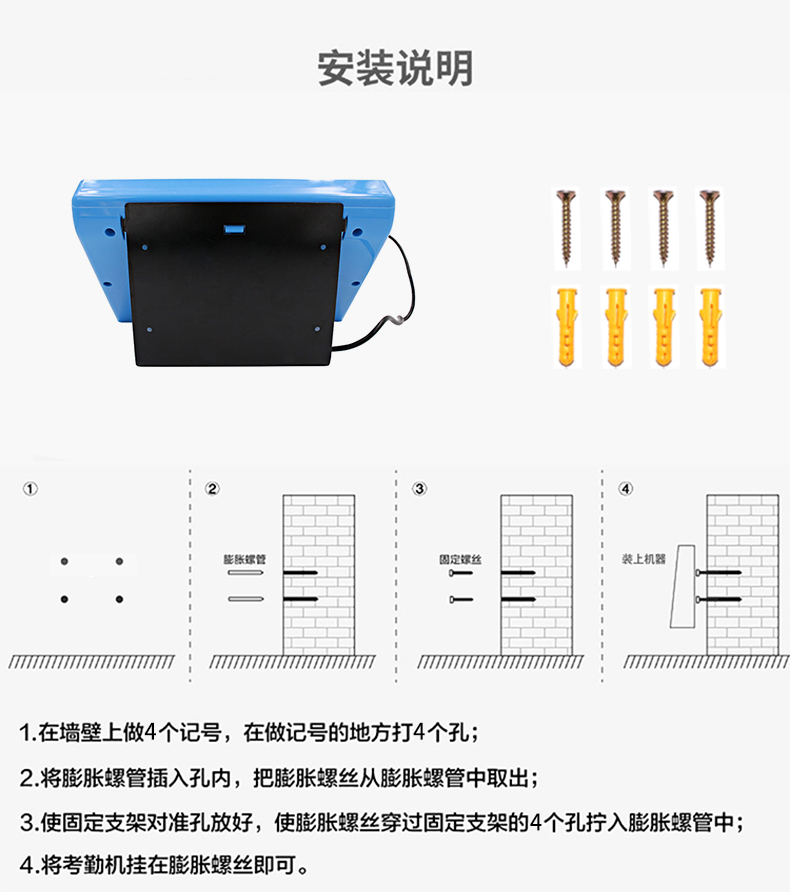 安装说明

①

②

膨胀螺管

③

固定螺丝

④

装上机器

1.在墙壁上做4个记号，在做记号的地方打4个孔；

2.将膨胀螺管插入孔内，把膨胀螺丝从膨胀螺管中取出；

3.使固定支架对准孔放好，使膨胀螺丝穿过固定支架的4个孔拧入膨胀螺管中；

4.将考勤机挂在膨胀螺丝即可。