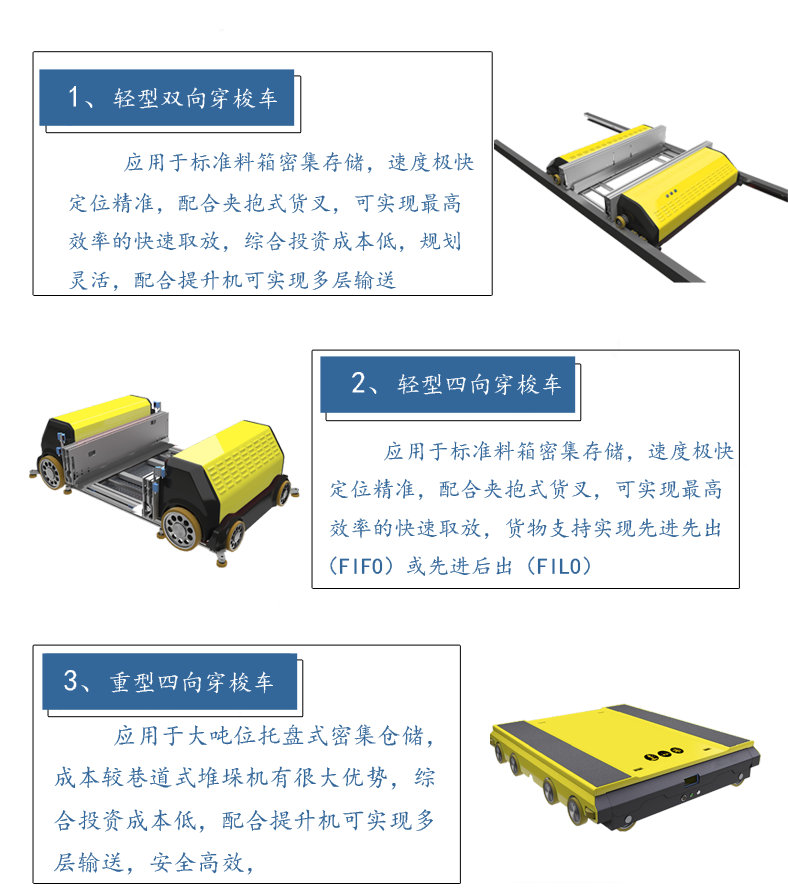 1、轻型双向穿梭车

应用于标准料箱密集存储，速度极快定位精准，配合夹抱式货叉，可实现最高效率的快速取放，综合投资成本低，规划灵活，配合提升机可实现多层输送

2、轻型四向穿梭车

应用于标准料箱密集存储，速度极快定位精准，配合夹抱式货叉，可实现最高效率的快速取放，货物支持实现先进先出（FIFO）或先进后出（FILO）

3、重型四向穿梭车

应用于大吨位托盘式密集仓储，成本较巷道式堆垛机有很大优势，综合投资成本低，配合提升机可实现多层输送，安全高效，