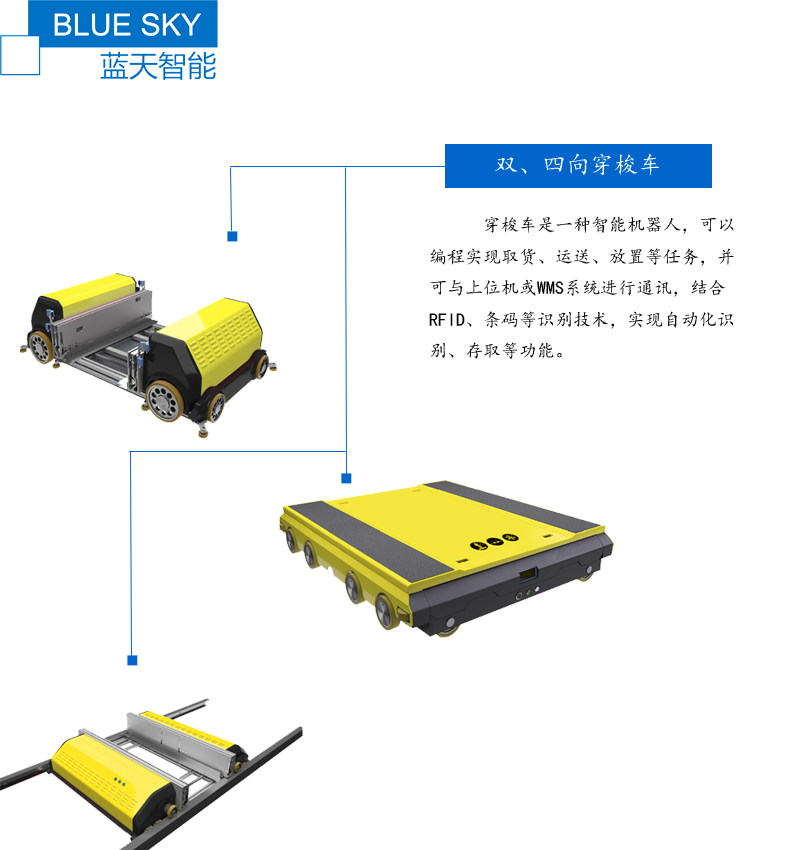 BLUE SKY
蓝天智能

双、四向穿梭车

穿梭车是一种智能机器人，可以编程实现取货、运送、放置等任务，并可与上位机或WMS系统进行通讯，结合RFID、条码等识别技术，实现自动化识别、存取等功能。