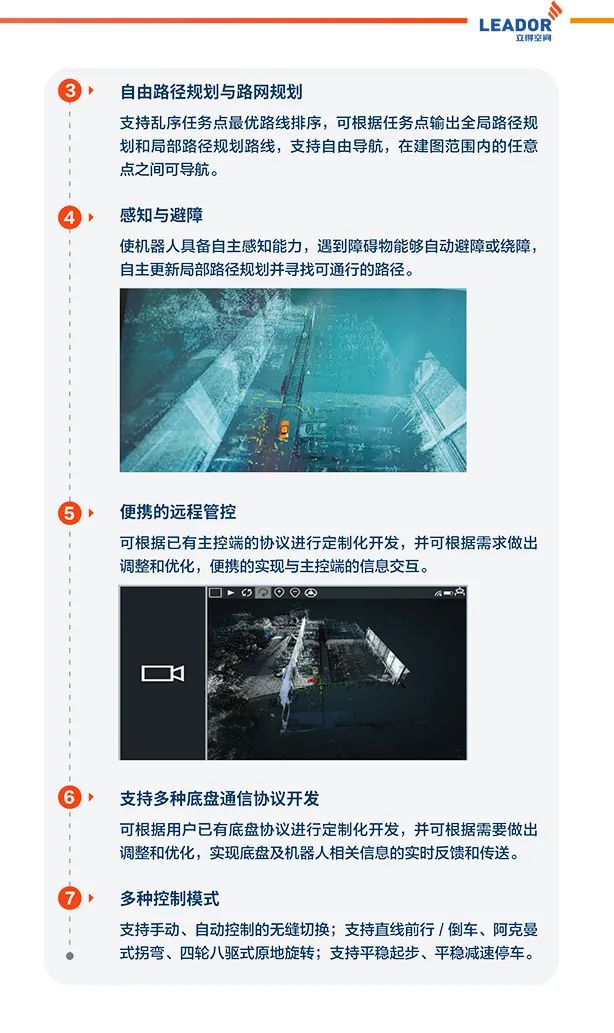 LEADOR
立得空间

3 自由路径规划与路网规划

支持乱序任务点最优路线排序，可根据任务点输出全局路径规划和局部路径规划路线，支持自由导航，在建图范围内的任意点之间可导航。

4 感知与避障

使机器人具备自主感知能力，遇到障碍物能够自动避障或绕障，自主更新局部路径规划并寻找可通行的路径。

5 便携的远程管控

可根据已有主控端的协议进行定制化开发，并可根据需求做出调整和优化，便携的实现与主控端的信息交互。

6 支持多种底盘通信协议开发

可根据用户已有底盘协议进行定制化开发，并可根据需要做出调整和优化，实现底盘及机器人相关信息的实时反馈和传送。

7 多种控制模式

支持手动、自动控制的无缝切换；支持直线前行 / 倒车、阿克曼式拐弯、四轮八驱式原地旋转；支持平稳起步、平稳减速停车。