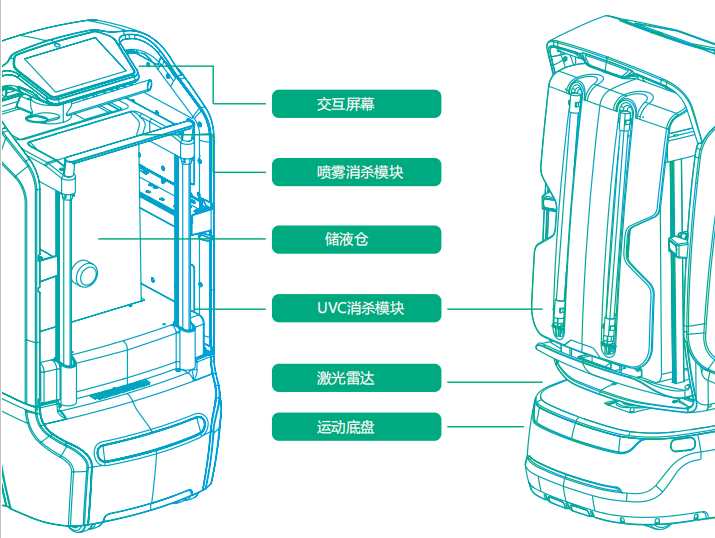 交互屏幕

喷雾消杀模块

储液仓

UVC消杀模块

激光雷达

运动底盘