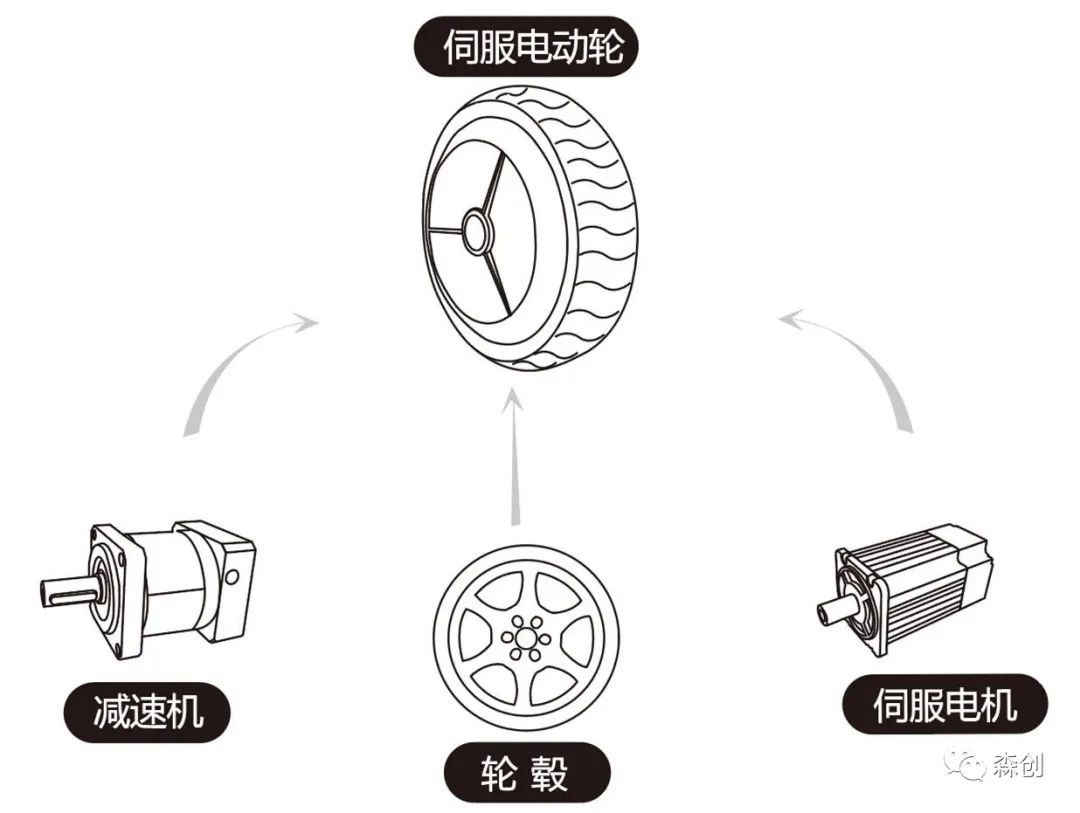 伺服电动轮

减速机

轮 毂

伺服电机

森创