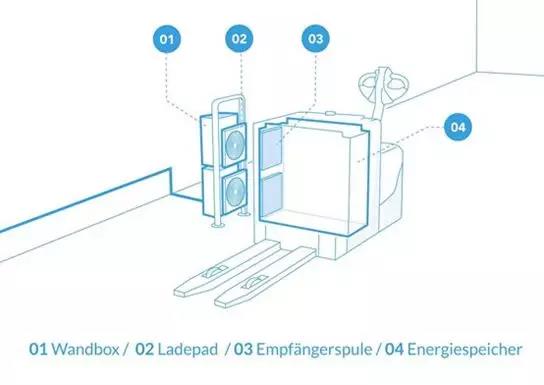 01

02

03

04

01 Wandbox / 02 Ladepad / 03 Empfängerspule / 04 Energiespeicher