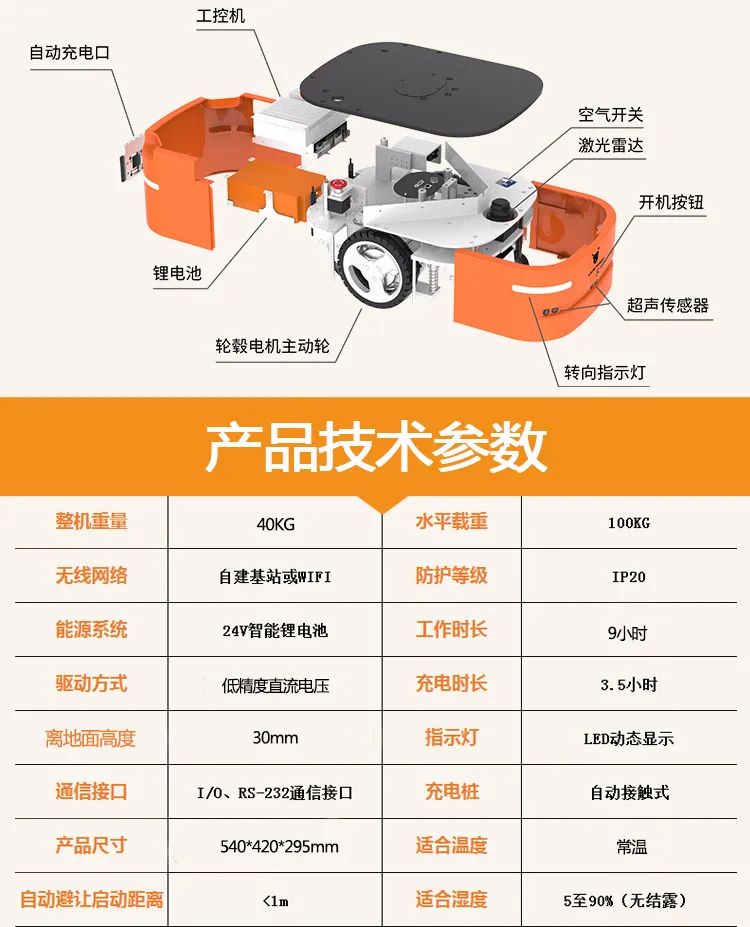 工控机
自动充电口
空气开关
激光雷达
开机按钮
锂电池
超声传感器
轮毂电机主动轮
转向指示灯

产品技术参数

| 整机重量 | 40KG | 水平载重 | 100KG |
|---|---|---|---|
| 无线网络 | 自建基站或WIFI | 防护等级 | IP20 |
| 能源系统 | 24V智能锂电池 | 工作时长 | 9小时 |
| 驱动方式 | 低精度直流电压 | 充电时长 | 3.5小时 |
| 离地面高度 | 30mm | 指示灯 | LED动态显示 |
| 通信接口 | I/O、RS-232通信接口 | 充电桩 | 自动接触式 |
| 产品尺寸 | 540*420*295mm | 适合温度 | 常温 |
| 自动避让启动距离 | <1m | 适合湿度 | 5至90%（无结露） |