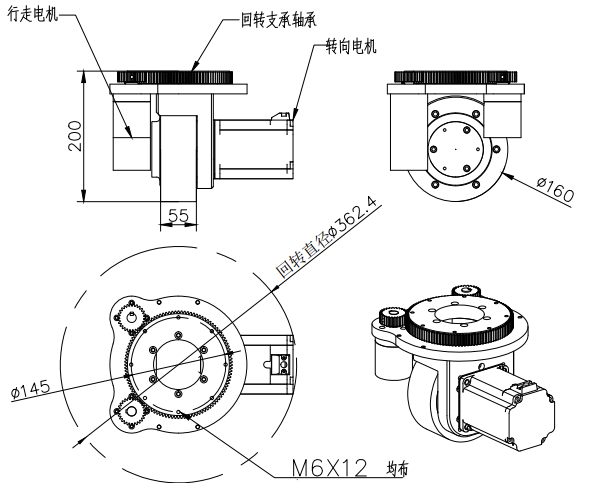 行走电机
回转支承轴承
转向电机
200
55
ø160
回转直径ø362.4
ø145
M6X12 均布