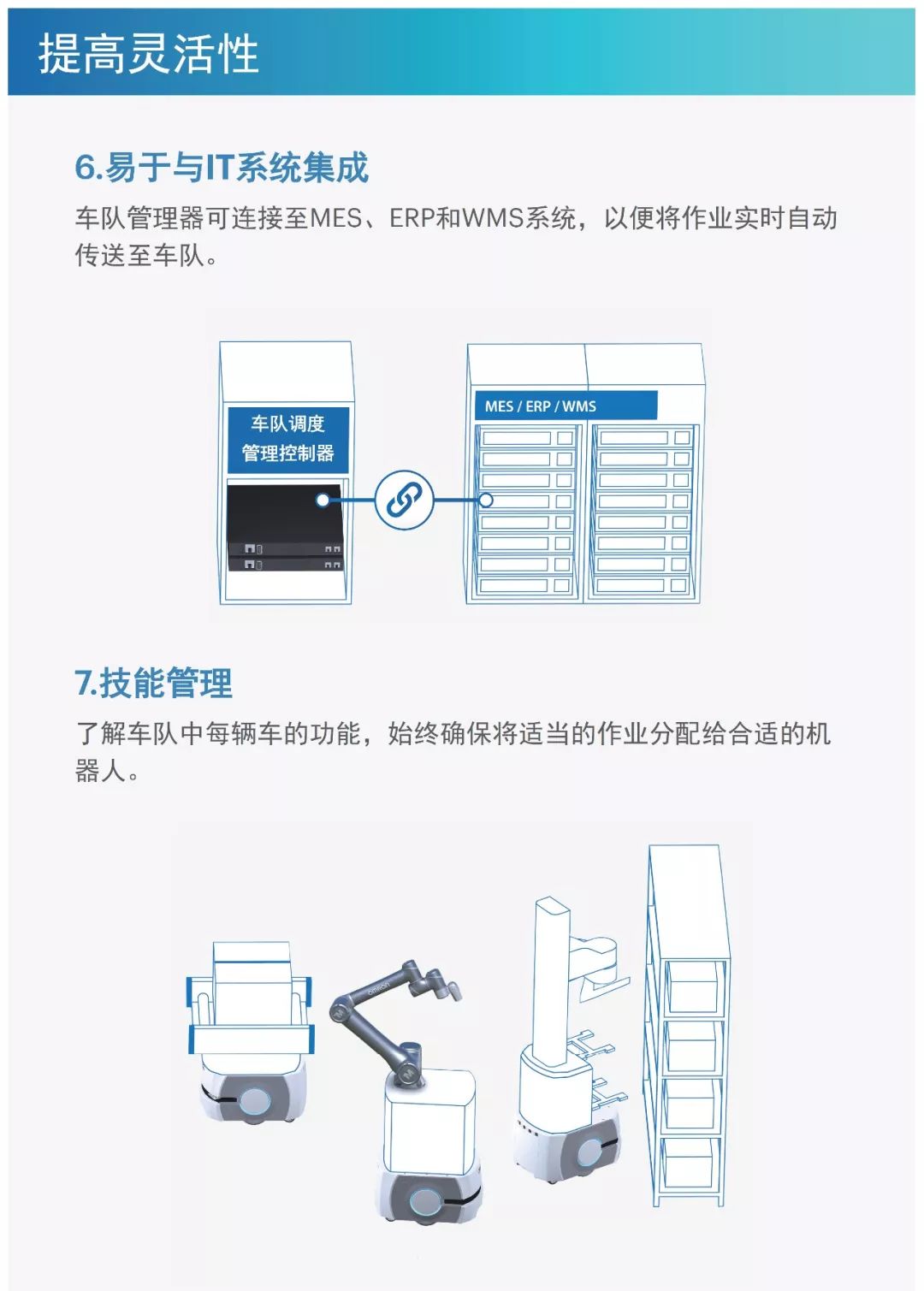 提高灵活性

6.易于与IT系统集成

车队管理器可连接至MES、ERP和WMS系统，以便将作业实时自动传送至车队。

车队调度
管理控制器

MES / ERP / WMS

7.技能管理

了解车队中每辆车的功能，始终确保将适当的作业分配给合适的机器人。

omron