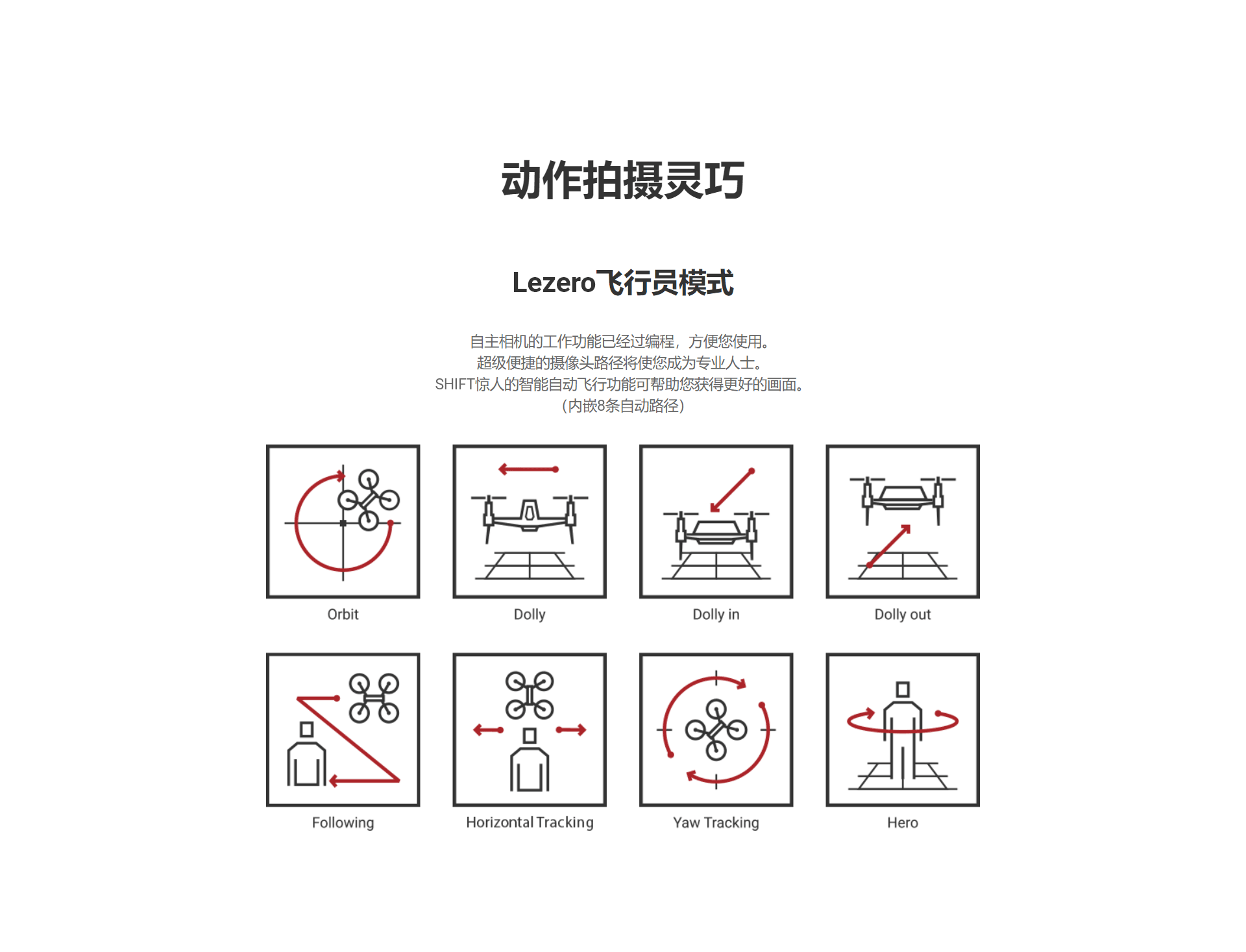 动作拍摄灵巧

Lezero飞行员模式

自主相机的工作功能已经过编程，方便您使用。
超级便捷的摄像头路径将使您成为专业人士。
SHIFT惊人的智能自动飞行功能可帮助您获得更好的画面。
（内嵌8条自动路径）

Orbit

Dolly

Dolly in

Dolly out

Following

Horizontal Tracking

Yaw Tracking

Hero