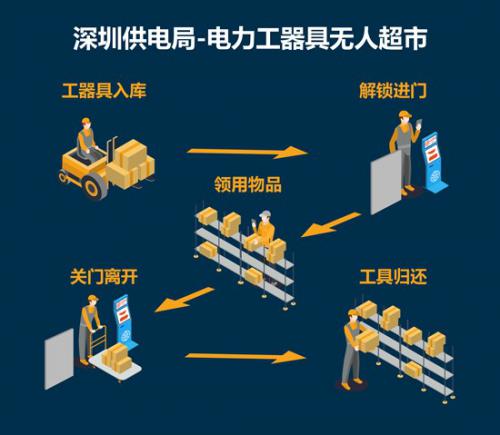 深圳供电局-电力工器具无人超市

工器具入库

解锁进门

领用物品

关门离开

工具归还