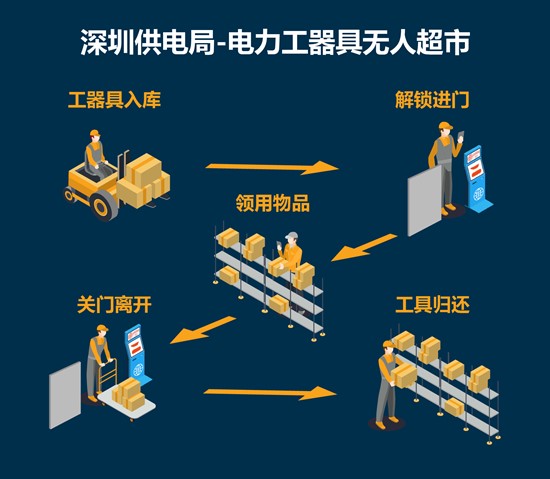 深圳供电局-电力工器具无人超市

工器具入库

解锁进门

领用物品

关门离开

工具归还