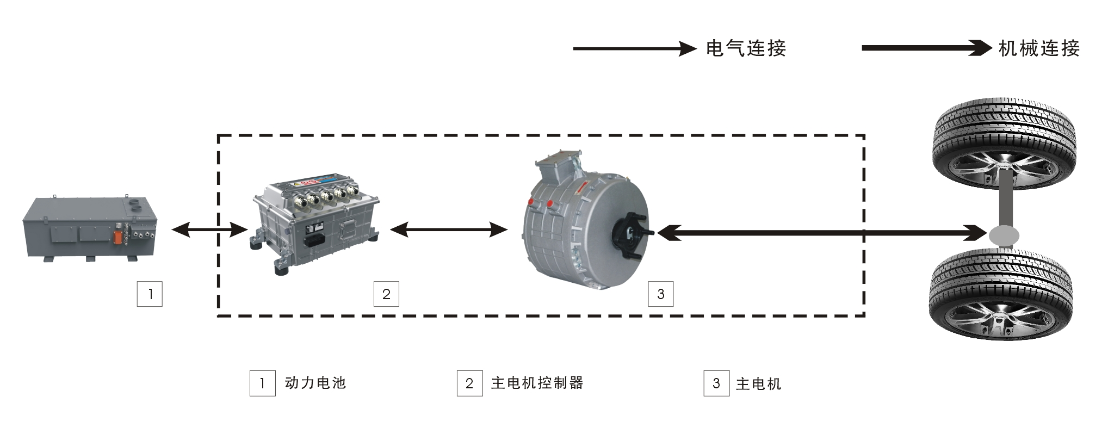 电气连接 机械连接

1

2

3

1 动力电池

2 主电机控制器

3 主电机